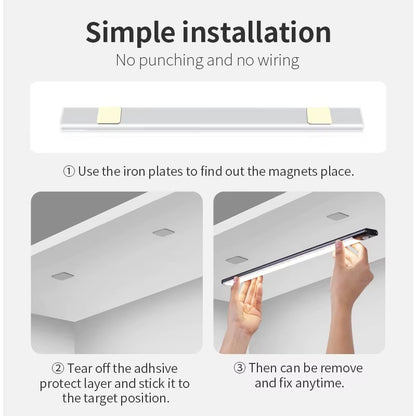 Simple installation
No punching and no wiring

① Use the iron plates to find out the magnets place.

② Tear off the adhsive protect layer and stick it to the target position.

③ Then can be remove and fix anytime.