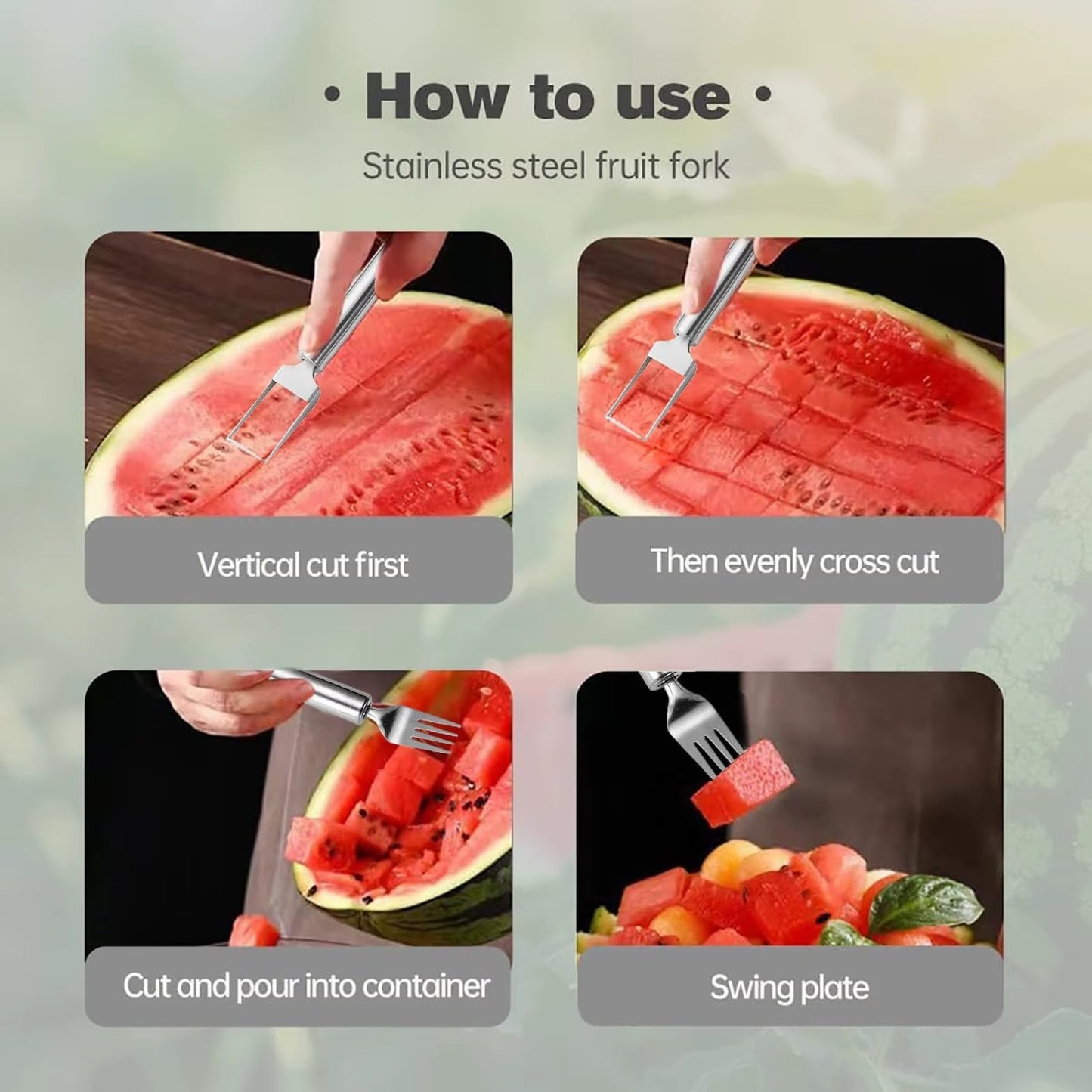 · How to use ·

Stainless steel fruit fork

Vertical cut first

Then evenly cross cut

Cut and pour into container

Swing plate