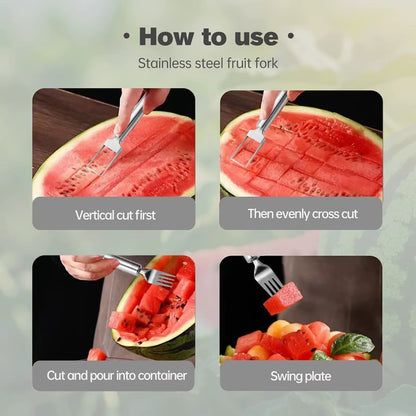 · How to use ·

Stainless steel fruit fork

Vertical cut first

Then evenly cross cut

Cut and pour into container

Swing plate